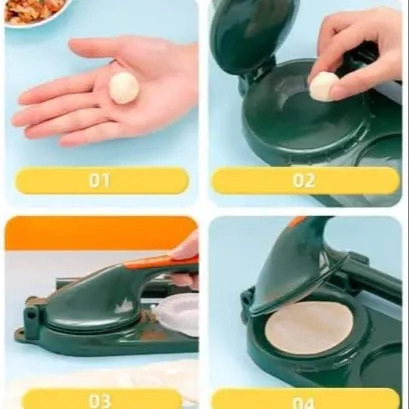 01

02

03

04